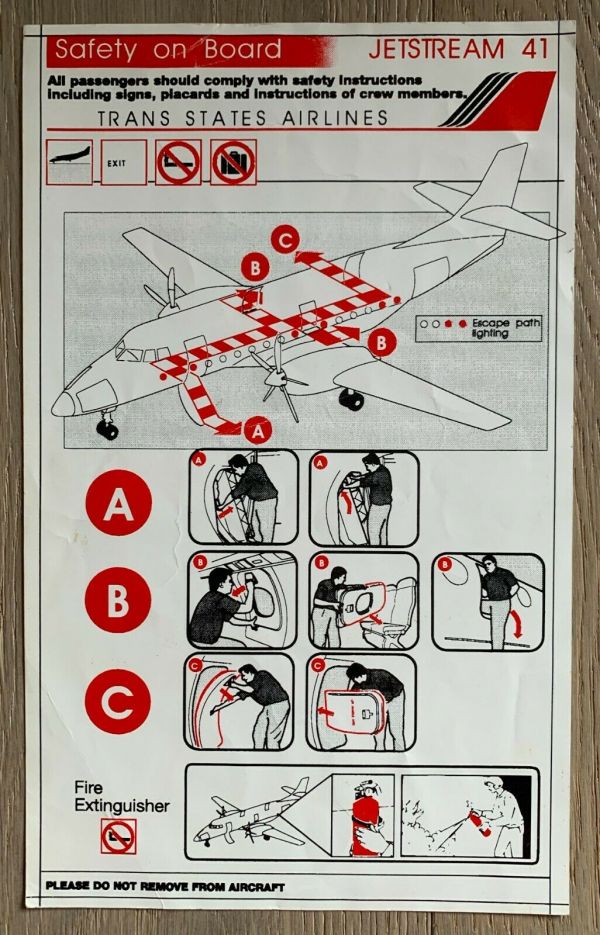 Safety on Board
JETSTREAM 41

All passengers should comply with safety instructions including signs, placards and instructions of crew members.

TRANS STATES AIRLINES

EXIT

C
B
B
A

Escape path lighting

A
A
A
B
B
B
B
C
C
C

Fire Extinguisher

PLEASE DO NOT REMOVE FROM AIRCRAFT